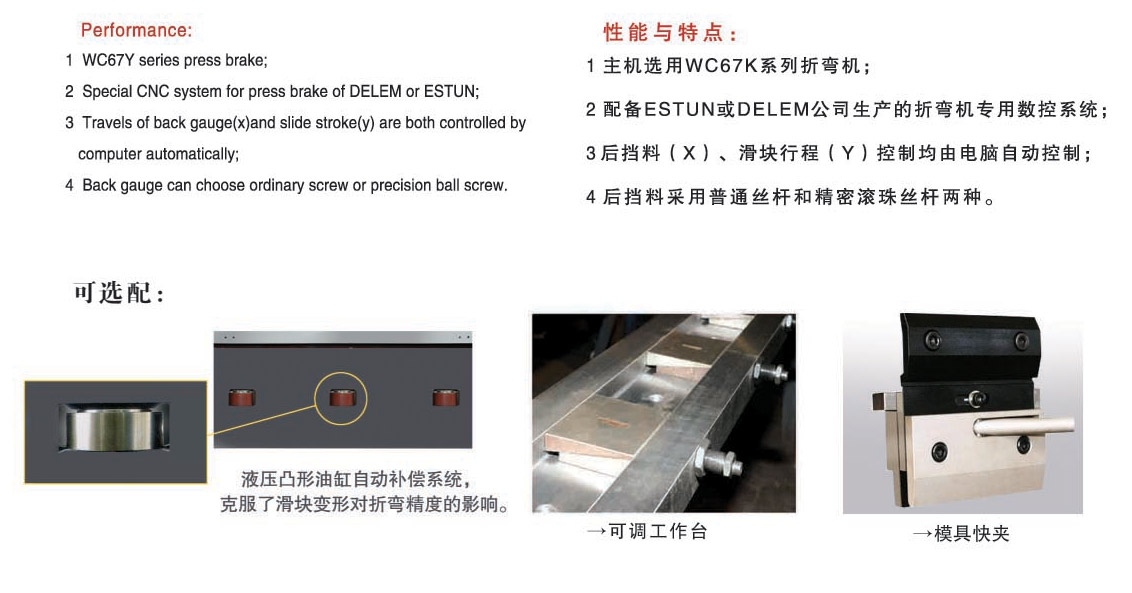 Performance:

1 WC67Y series press brake;

2 Special CNC system for press brake of DELEM or ESTUN;

3 Travels of back gauge(x)and slide stroke(y) are both controlled by computer automatically;

4 Back gauge can choose ordinary screw or precision ball screw.

性能与特点：

1 主机选用WC67K系列折弯机；

2 配备ESTUN或DELEM公司生产的折弯机专用数控系统；

3 后挡料（X）、滑块行程（Y）控制均由电脑自动控制；

4 后挡料采用普通丝杆和精密滚珠丝杆两种。

可选配：

液压凸形油缸自动补偿系统，克服了滑块变形对折弯精度的影响。

→可调工作台

→模具快夹